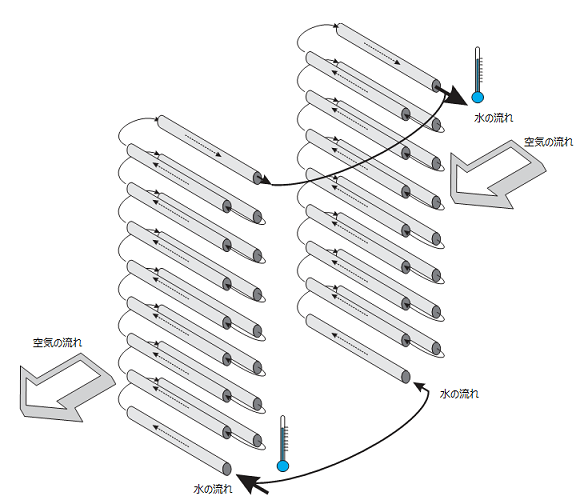 水の流れ

空気の流れ

空気の流れ

水の流れ

水の流れ