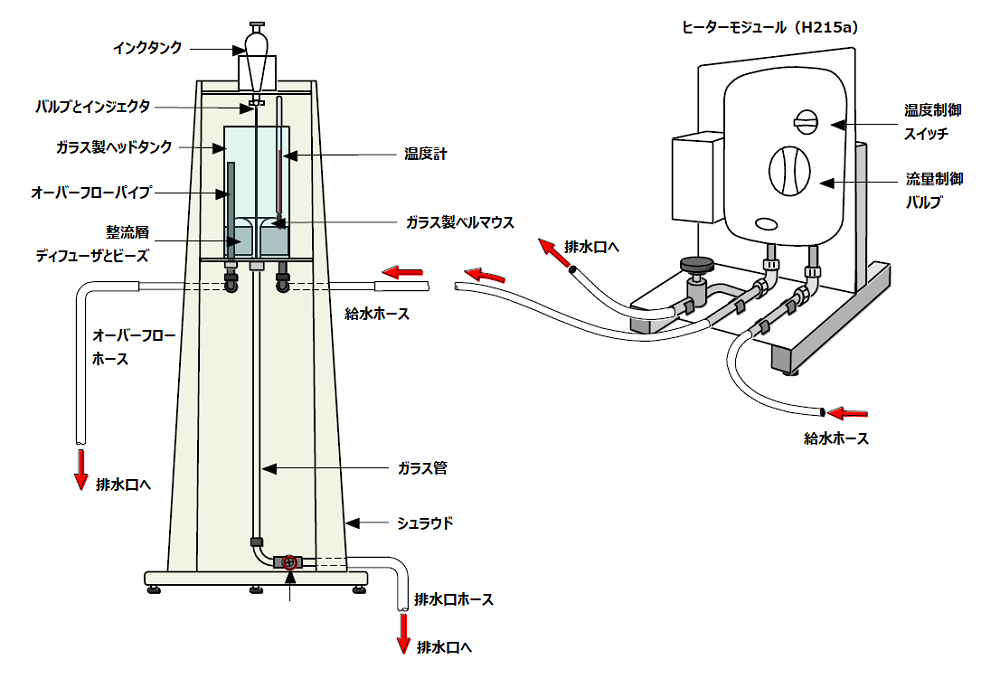 インクタンク

バルブとインジェクタ

ガラス製ヘッドタンク

オーバーフローパイプ

整流層
ディフューザとビーズ

温度計

ガラス製ベルマウス

給水ホース

オーバーフロー
ホース

排水口へ

ガラス管

シュラウド

排水口ホース

排水口へ

ヒーターモジュール（H215a）

温度制御
スイッチ

流量制御
バルブ

排水口へ

給水ホース